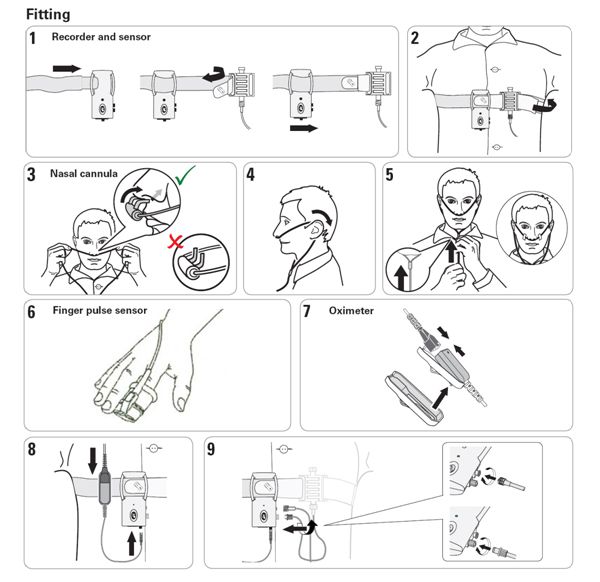 Fitting

1 Recorder and sensor

2

3 Nasal cannula

4

5

6 Finger pulse sensor

7 Oximeter

8

9